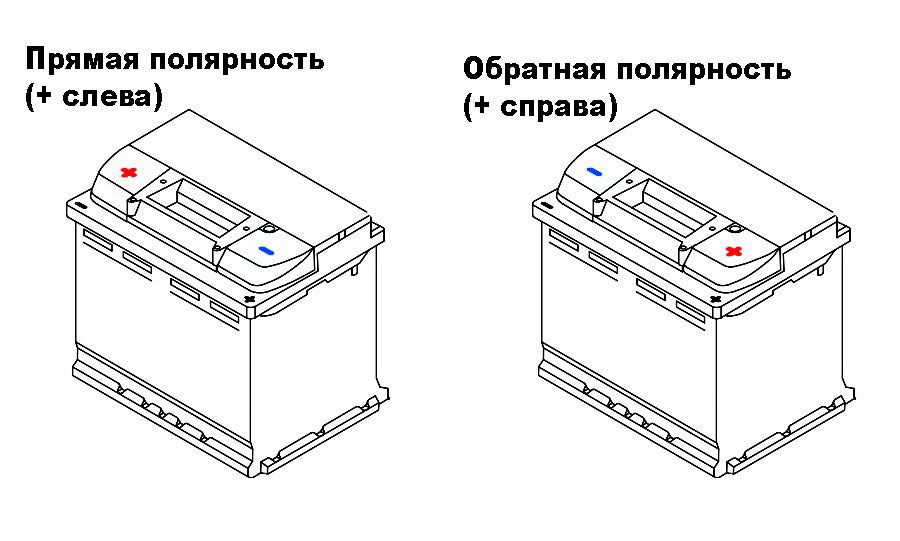 Прямая полярность (+ слева)

Обратная полярность (+ справа)